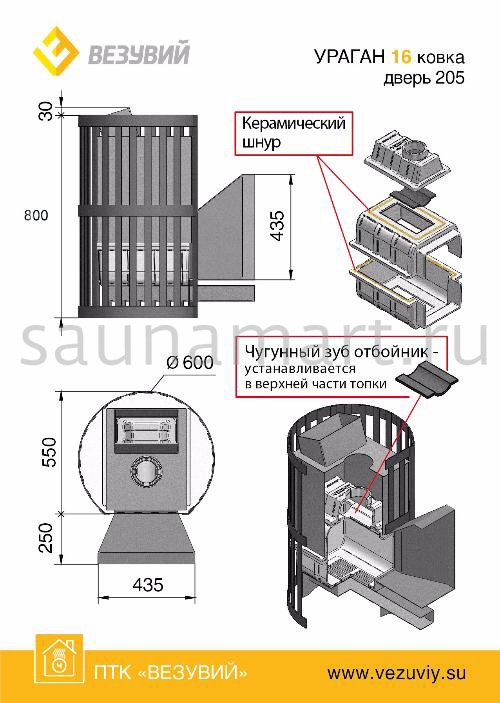 ВЕЗУВИЙ

УРАГАН 16 ковка
дверь 205

30

800

435

Керамический шнур

saunamart.ru

Ø 600

Чугунный зуб отбойник - устанавливается в верхней части топки

550

250

435

ПТК «ВЕЗУВИЙ»

www.vezuviy.su