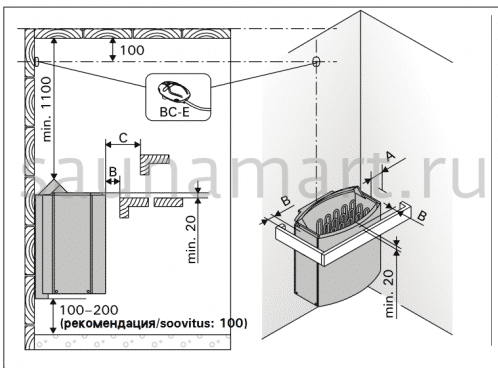 100

min. 1100

BC-E

C

B

min. 20

100–200
(рекомендация/soovitus: 100)

saunamart.ru

A

B

B

min. 20